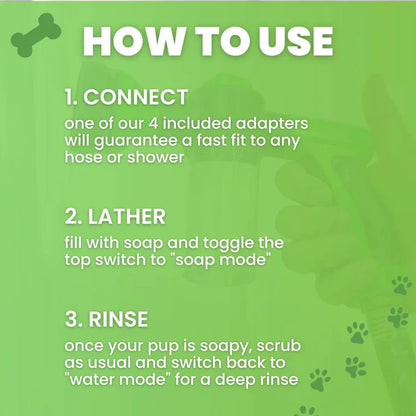 HOW TO USE

1. CONNECT

one of our 4 included adapters will guarantee a fast fit to any hose or shower

2. LATHER

fill with soap and toggle the top switch to "soap mode"

3. RINSE

once your pup is soapy, scrub as usual and switch back to "water mode" for a deep rinse